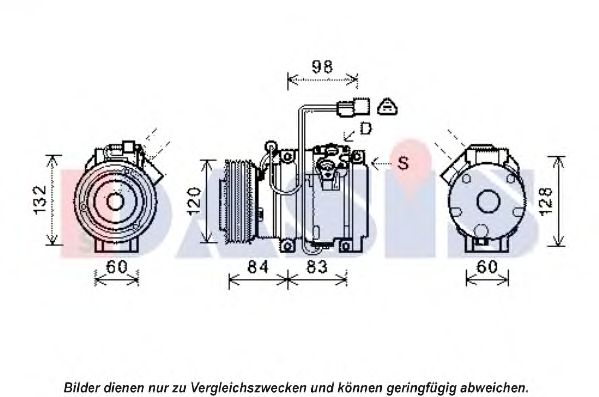 98
D
S
132
120
128
60
84
83
60
DASIS
Bilder dienen nur zu Vergleichszwecken und können geringfügig abweichen.