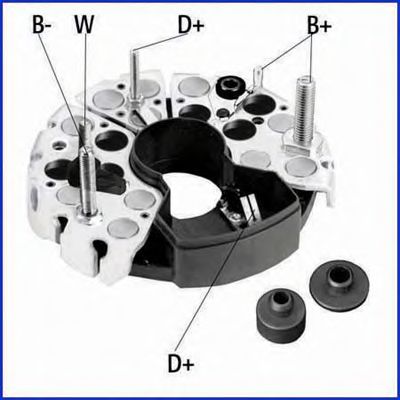 B- W D+ B+

D+